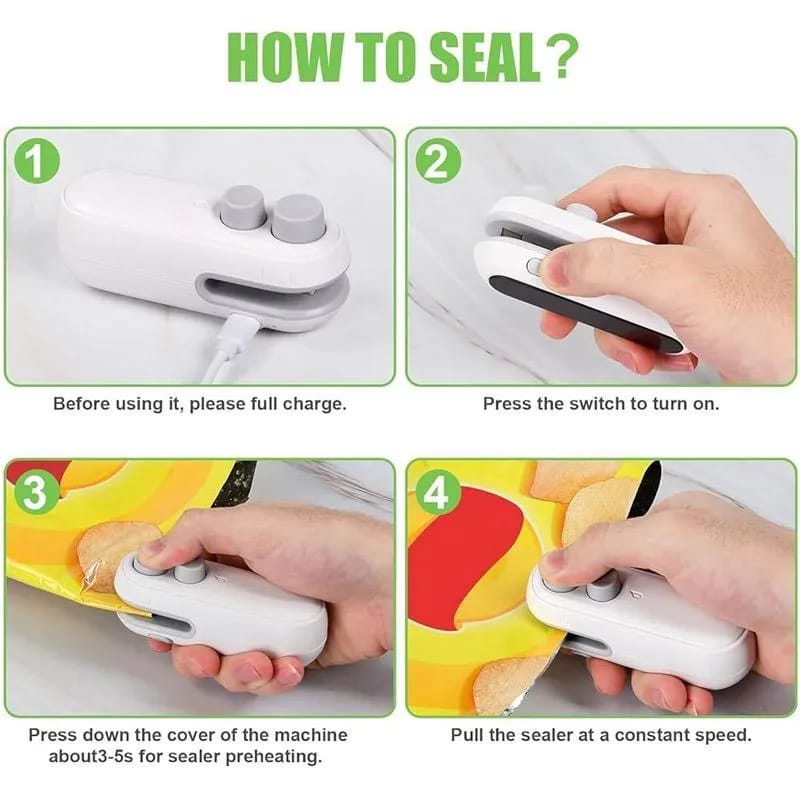 HOW TO SEAL?

1

Before using it, please full charge.

2

Press the switch to turn on.

3

Press down the cover of the machine about3-5s for sealer preheating.

4

Pull the sealer at a constant speed.